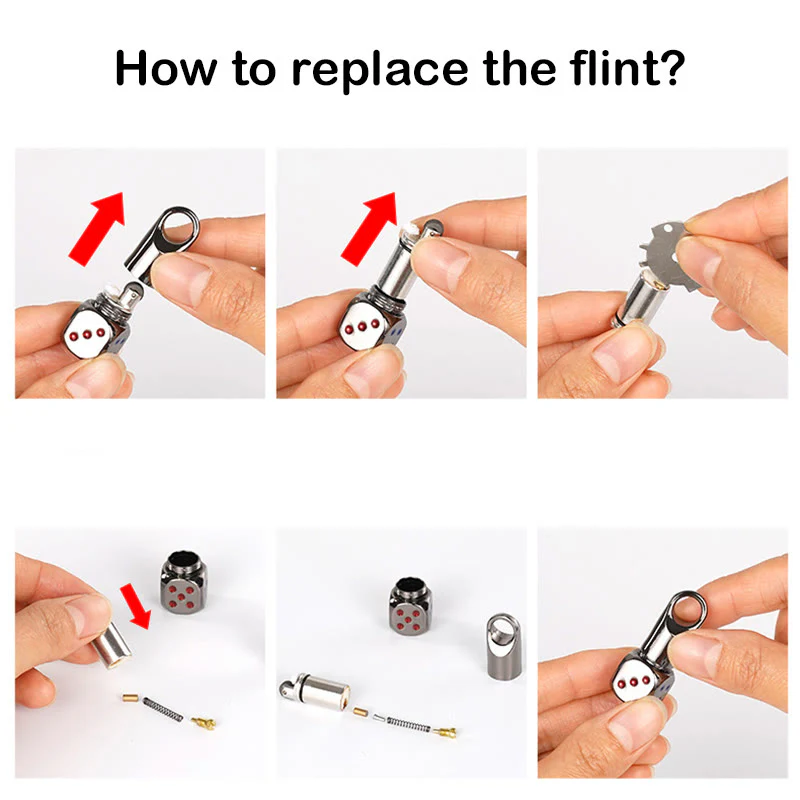 How to replace the flint?